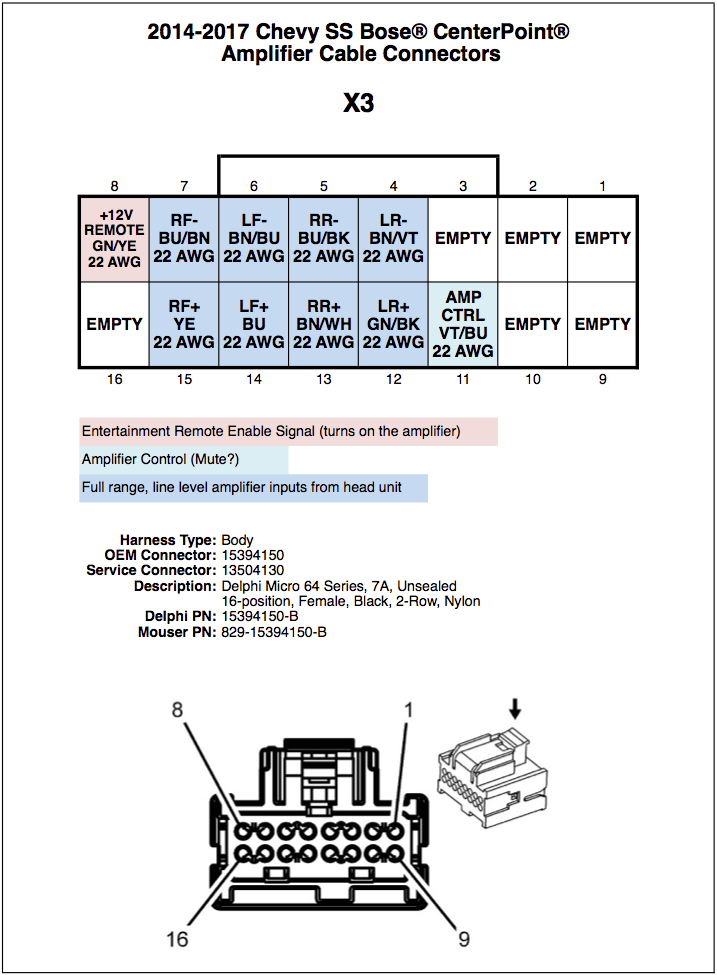 2014-2017 Chevy SS Bose® CenterPoint®
Amplifier Cable Connectors

X3

| 8 | 7 | 6 | 5 | 4 | 3 | 2 | 1 |
|---|---|---|---|---|---|---|---|
| +12V REMOTE GN/YE 22 AWG | RF- BU/BN 22 AWG | LF- BN/BU 22 AWG | RR- BU/BK 22 AWG | LR- BN/VT 22 AWG | EMPTY | EMPTY | EMPTY |
| EMPTY | RF+ YE 22 AWG | LF+ BU 22 AWG | RR+ BN/WH 22 AWG | LR+ GN/BK 22 AWG | AMP CTRL VT/BU 22 AWG | EMPTY | EMPTY |
| 16 | 15 | 14 | 13 | 12 | 11 | 10 | 9 |

Entertainment Remote Enable Signal (turns on the amplifier)

Amplifier Control (Mute?)

Full range, line level amplifier inputs from head unit

Harness Type: Body
OEM Connector: 15394150
Service Connector: 13504130
Description: Delphi Micro 64 Series, 7A, Unsealed 16-position, Female, Black, 2-Row, Nylon
Delphi PN: 15394150-B
Mouser PN: 829-15394150-B

8
1
16
9